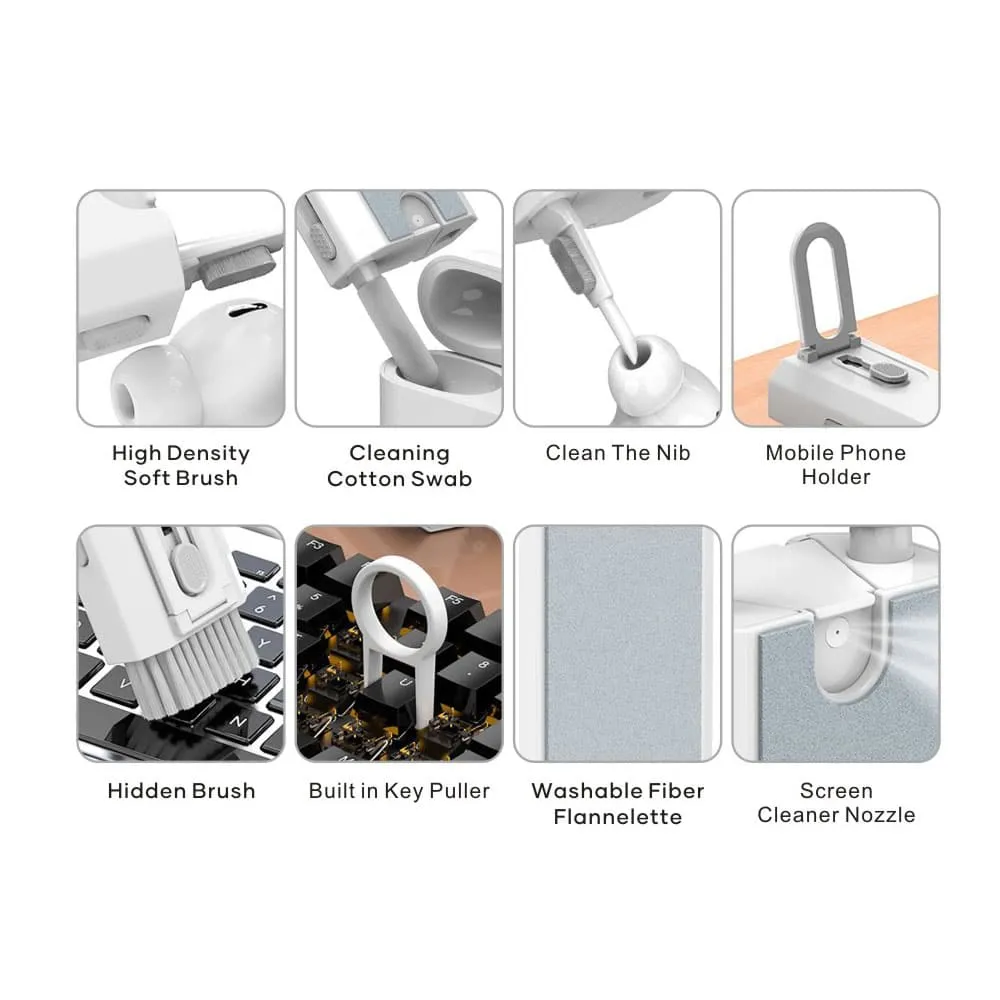 High Density Soft Brush

Cleaning Cotton Swab

Clean The Nib

Mobile Phone Holder

Hidden Brush

Built in Key Puller

Washable Fiber Flannelette

Screen Cleaner Nozzle